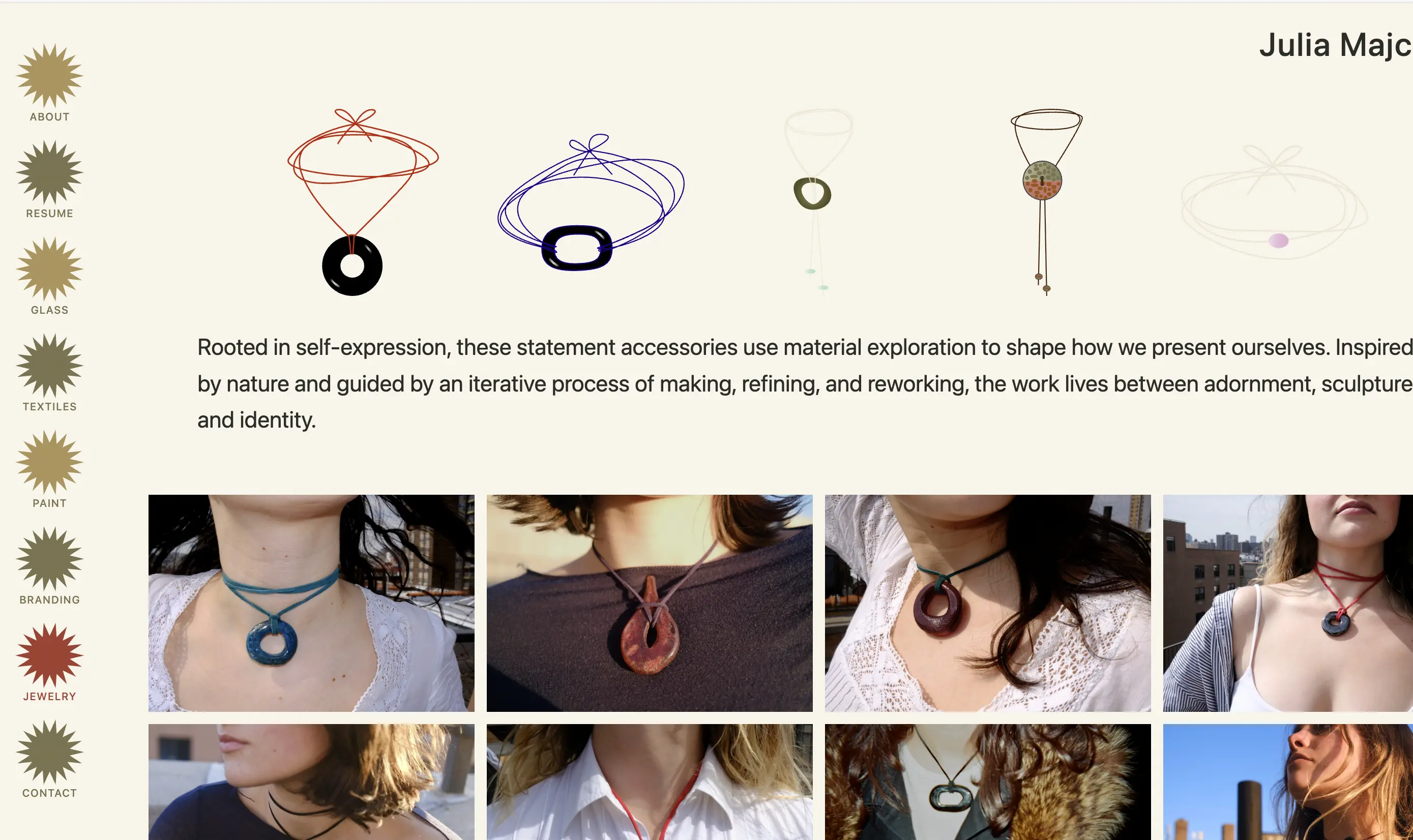 ABOUT

RESUME

GLASS

TEXTILES

PAINT

BRANDING

JEWELRY

CONTACT

Julia Majc

Rooted in self-expression, these statement accessories use material exploration to shape how we present ourselves. Inspired by nature and guided by an iterative process of making, refining, and reworking, the work lives between adornment, sculpture and identity.